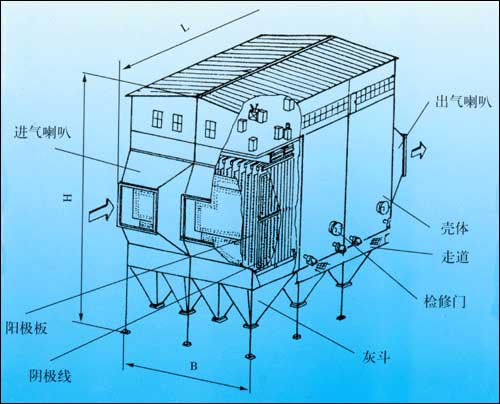 L

出气喇叭

进气喇叭

H

壳体

走道

检修门

阳极板

灰斗

阴极线

B